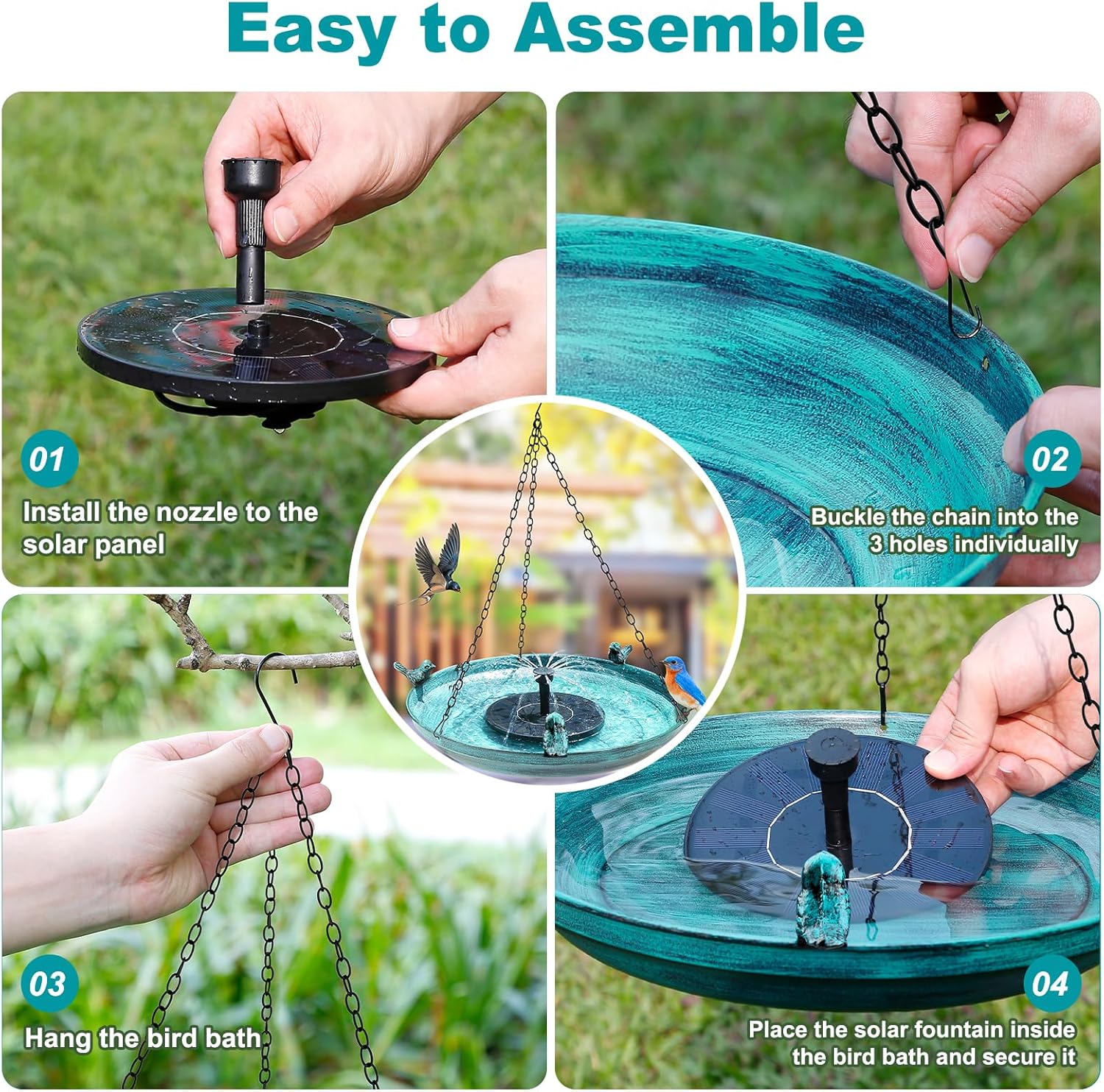 Easy to Assemble

01

Install the nozzle to the solar panel

02

Buckle the chain into the 3 holes individually

03

Hang the bird bath

04

Place the solar fountain inside the bird bath and secure it